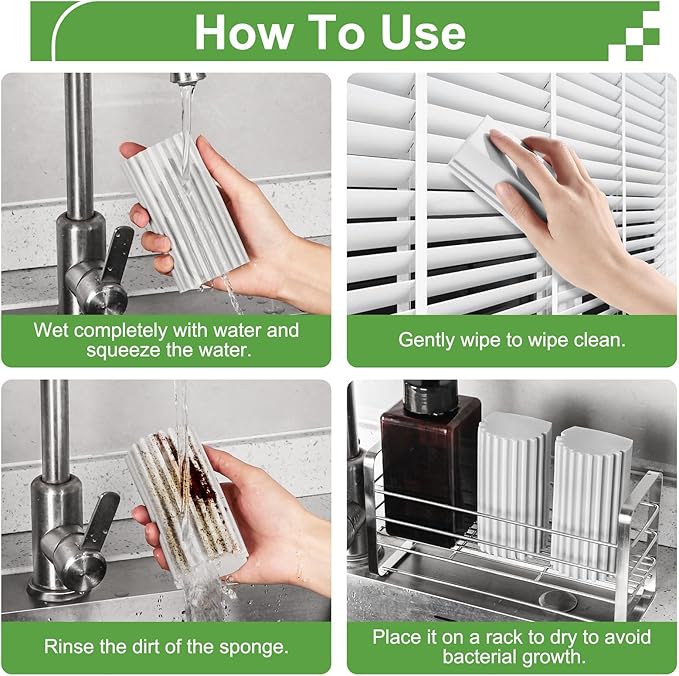 How To Use

Wet completely with water and squeeze the water.

Gently wipe to wipe clean.

Rinse the dirt of the sponge.

Place it on a rack to dry to avoid bacterial growth.